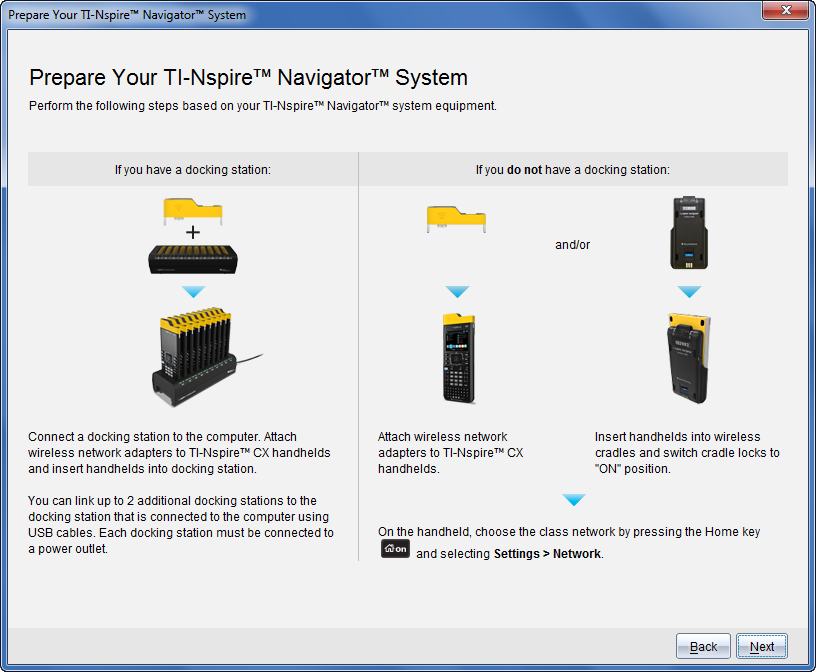 Prepare Your TI-Nspire™ Navigator™ System

Prepare Your TI-Nspire™ Navigator™ System

Perform the following steps based on your TI-Nspire™ Navigator™ system equipment.

If you have a docking station:

+

Connect a docking station to the computer. Attach wireless network adapters to TI-Nspire™ CX handhelds and insert handhelds into docking station.

You can link up to 2 additional docking stations to the docking station that is connected to the computer using USB cables. Each docking station must be connected to a power outlet.

If you do not have a docking station:

and/or

Attach wireless network adapters to TI-Nspire™ CX handhelds.

Insert handhelds into wireless cradles and switch cradle locks to "ON" position.

On the handheld, choose the class network by pressing the Home key on and selecting Settings > Network.

Back

Next