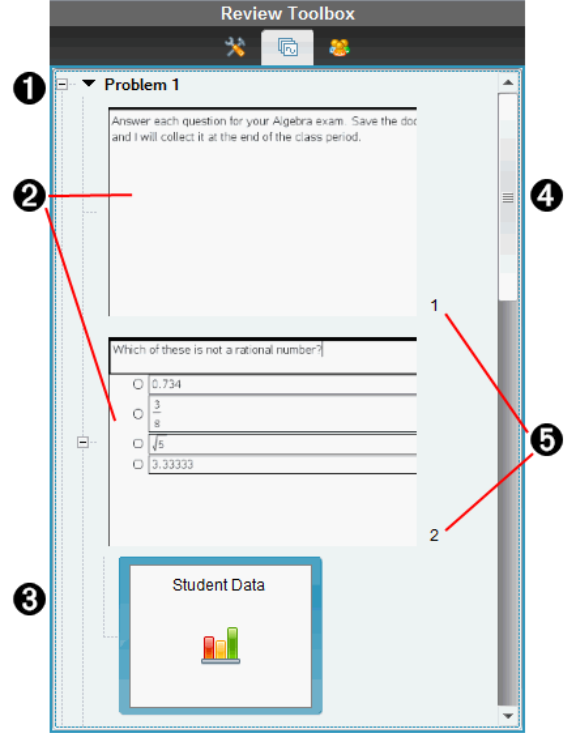 Review Toolbox

❶ Problem 1

Answer each question for your Algebra exam. Save the doc and I will collect it at the end of the class period.

❷

❹

1

Which of these is not a rational number?

0.734

$\frac{3}{8}$

$\sqrt{5}$

3.33333

❺

2

❸

Student Data