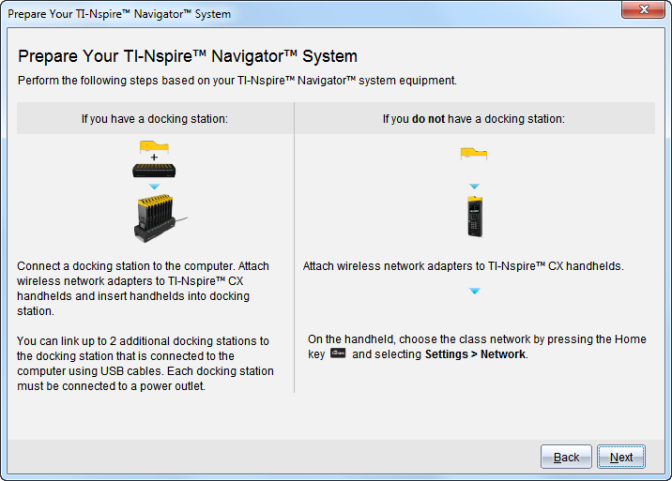 Prepare Your TI-Nspire™ Navigator™ System

Prepare Your TI-Nspire™ Navigator™ System

Perform the following steps based on your TI-Nspire™ Navigator™ system equipment.

If you have a docking station:

+

Connect a docking station to the computer. Attach wireless network adapters to TI-Nspire™ CX handhelds and insert handhelds into docking station.

You can link up to 2 additional docking stations to the docking station that is connected to the computer using USB cables. Each docking station must be connected to a power outlet.

If you do not have a docking station:

Attach wireless network adapters to TI-Nspire™ CX handhelds.

On the handheld, choose the class network by pressing the Home key and selecting Settings > Network.

Back

Next